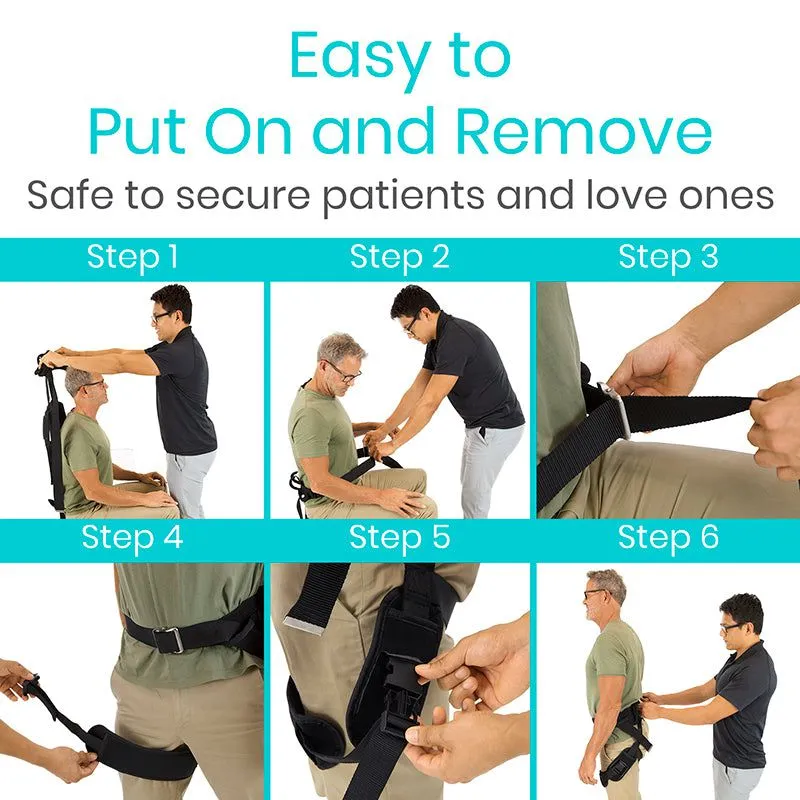 Easy to
Put On and Remove
Safe to secure patients and love ones

Step 1
Step 2
Step 3
Step 4
Step 5
Step 6